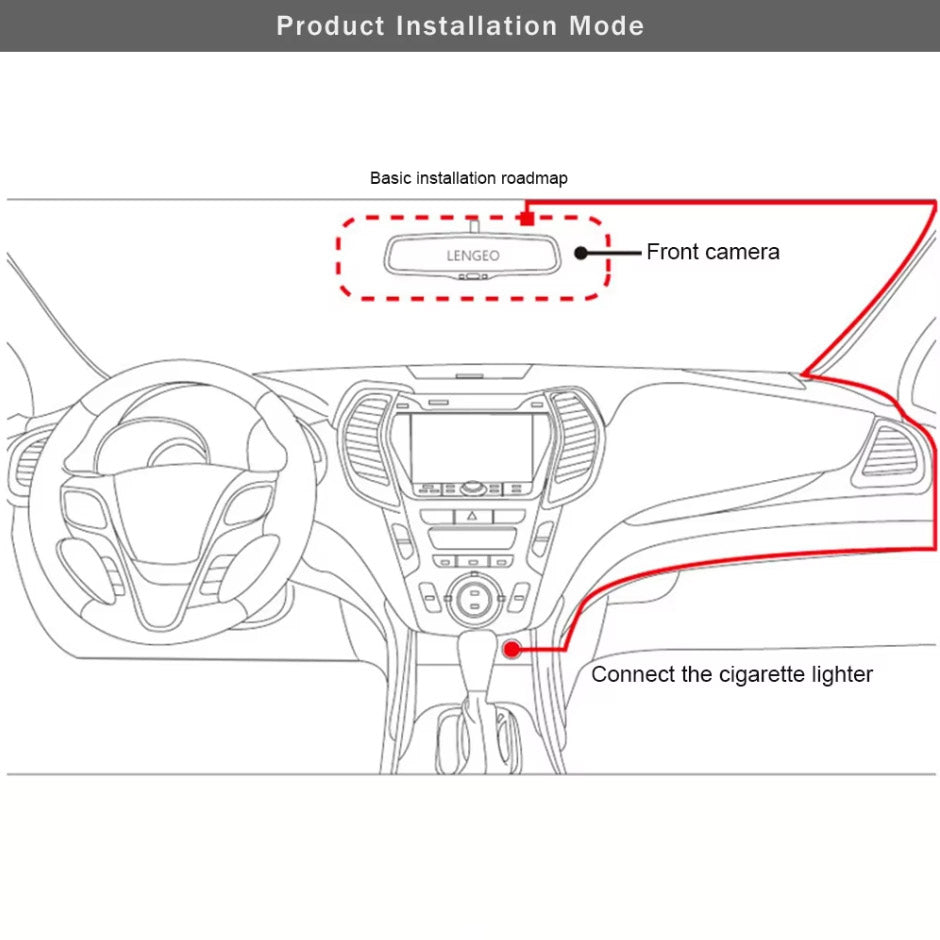 Product Installation Mode

Basic installation roadmap

LENGEO

Front camera

Connect the cigarette lighter